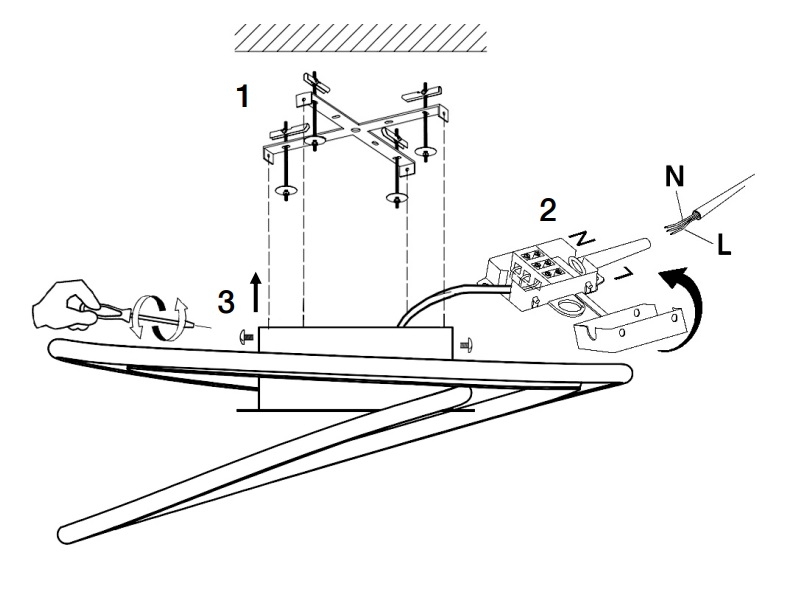 1
2
N
L
N
L
3